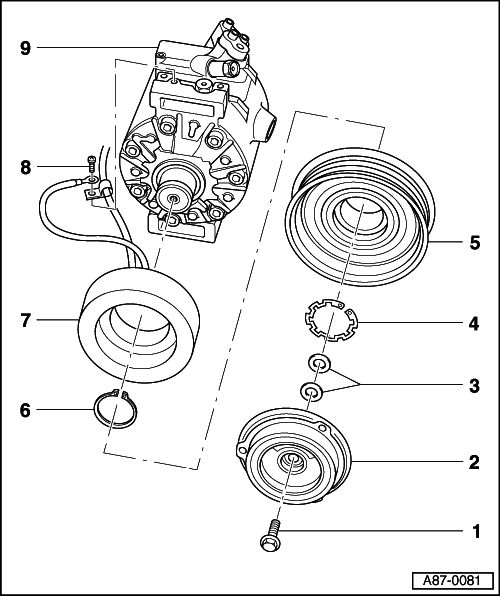 9
8
7
6
5
4
3
2
1
A87-0081